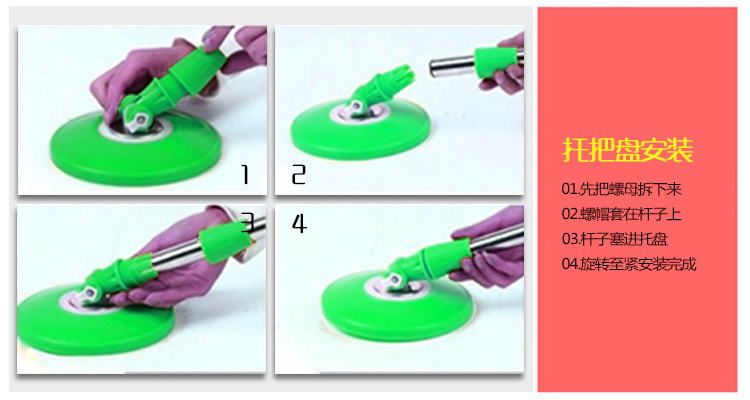 1

2

3

4

托把盘安装

01.先把螺母拆下来

02.螺帽套在杆子上

03.杆子塞进托盘

04.旋转至紧安装完成